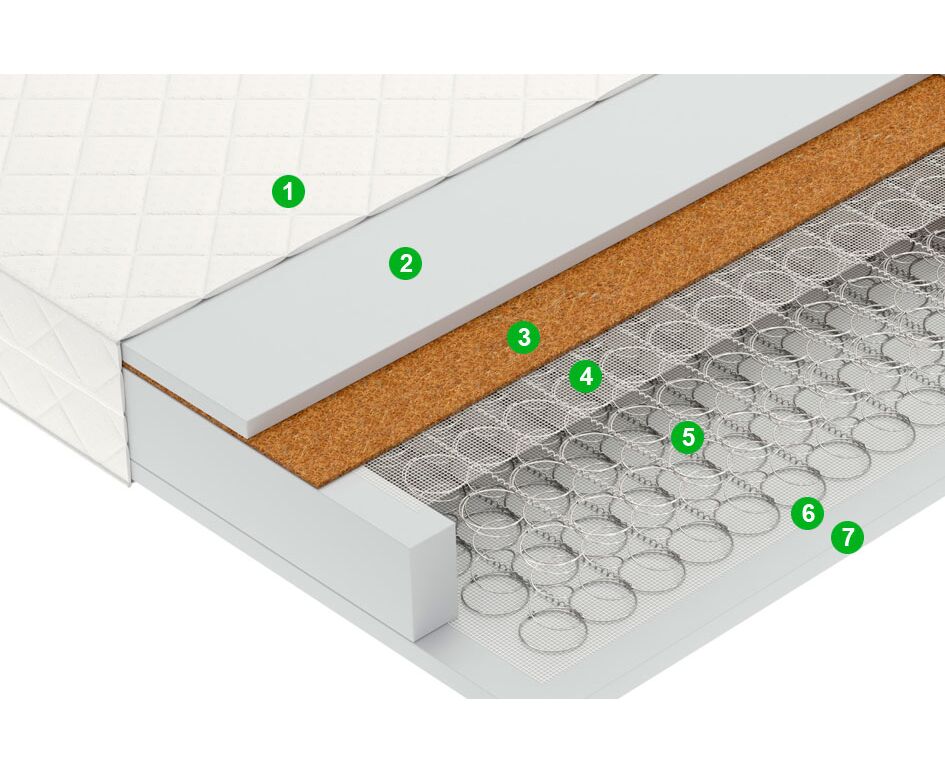 1
2
3
4
5
6
7