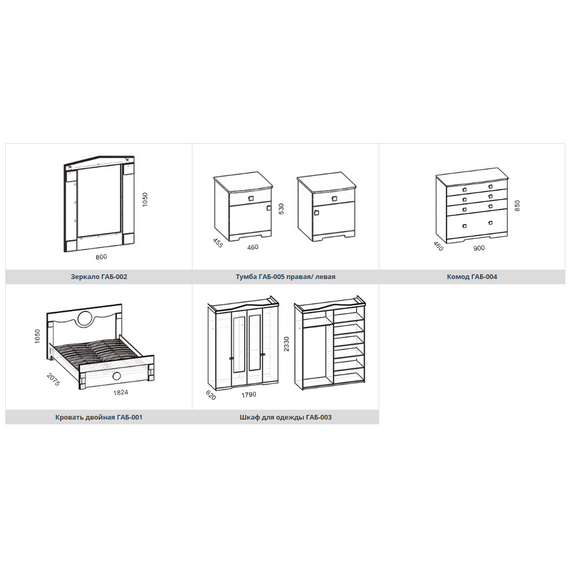 1050
800
Зеркало ГАБ-002

530
455
460
Тумба ГАБ-005 правая/ левая

850
460
900
Комод ГАБ-004

1050
2075
1824
Кровать двойная ГАБ-001

2330
620
1790
Шкаф для одежды ГАБ-003