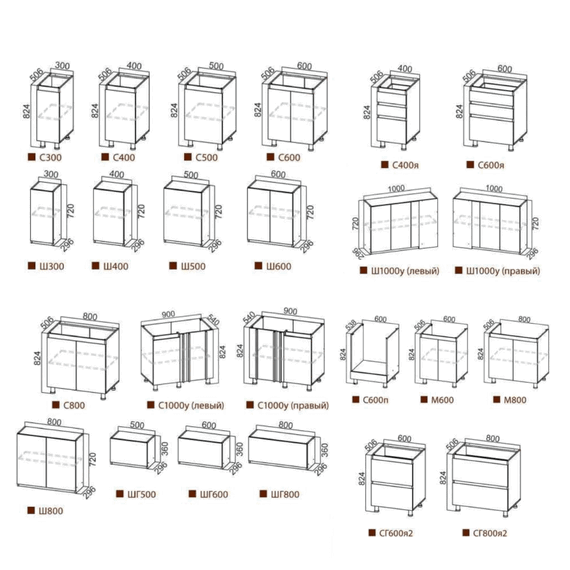 506 300 824 ■ С300
506 400 824 ■ С400
506 500 824 ■ С500
506 600 824 ■ С600
506 400 824 ■ С400я
506 600 824 ■ С600я

300 720 296 ■ Ш300
400 720 296 ■ Ш400
500 720 296 ■ Ш500
600 720 296 ■ Ш600
1000 720 296 ■ Ш1000у (левый)
1000 720 296 ■ Ш1000у (правый)

506 800 824 ■ С800
900 540 824 ■ С1000у (левый)
540 900 824 ■ С1000у (правый)
538 600 824 ■ С600п
506 600 824 ■ М600
506 800 824 ■ М800

800 720 296 ■ Ш800
500 360 296 ■ ШГ500
600 360 296 ■ ШГ600
800 360 296 ■ ШГ800
506 600 824 ■ СГ600я2
506 800 824 ■ СГ800я2