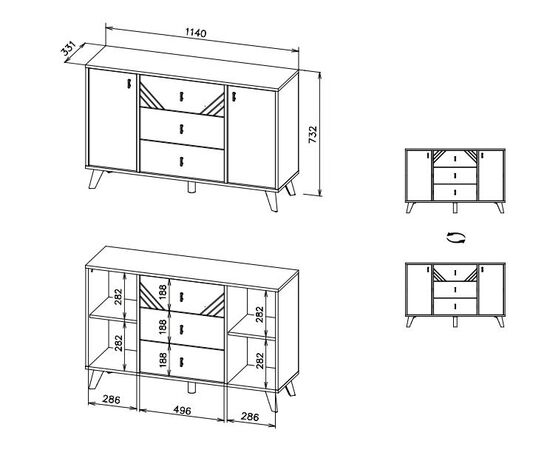 1140
331
732
282
282
188
188
188
282
282
286
496
286