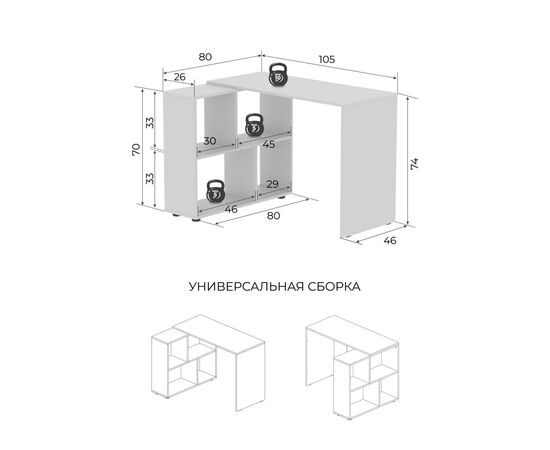 80
105
26
10
33
5
30
45
70
74
33
5
29
46
80
46

УНИВЕРСАЛЬНАЯ СБОРКА