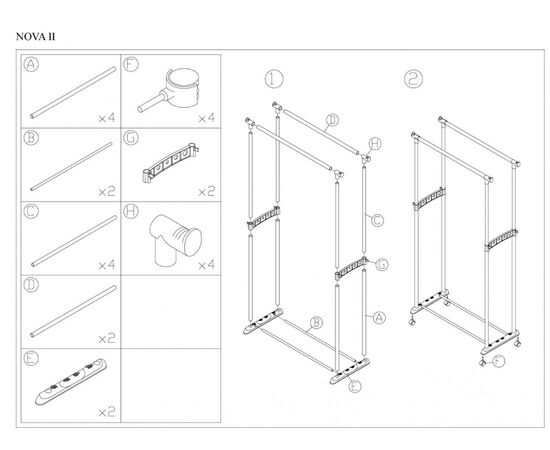 NOVA II

| | |
|---|---|
| A ×4 | F ×4 |
| B ×2 | G ×2 |
| C ×4 | H ×4 |
| D ×2 | |
| E ×2 | |

1

D H C G B A E

2

F