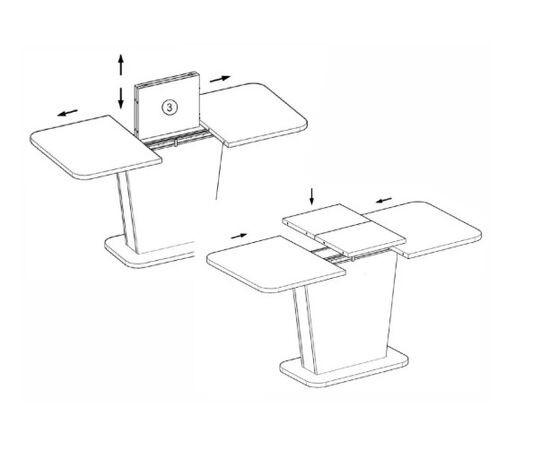 3