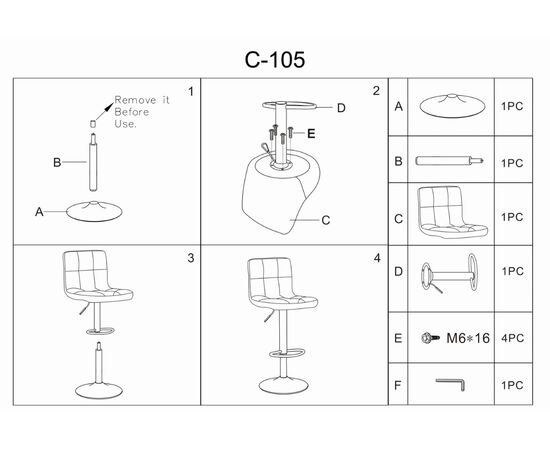 C-105

1
Remove it Before Use.
B
A

2
D
E
C

3

4

| A | | 1PC |
|---|---|---|
| B | | 1PC |
| C | | 1PC |
| D | | 1PC |
| E | M6*16 | 4PC |
| F | | 1PC |