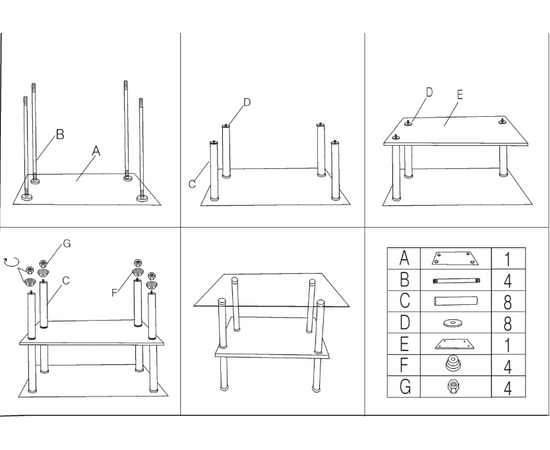 B
A

D
C

D
E

G
C
F

| A | | 1 |
|---|---|---|
| B | | 4 |
| C | | 8 |
| D | | 8 |
| E | | 1 |
| F | | 4 |
| G | | 4 |