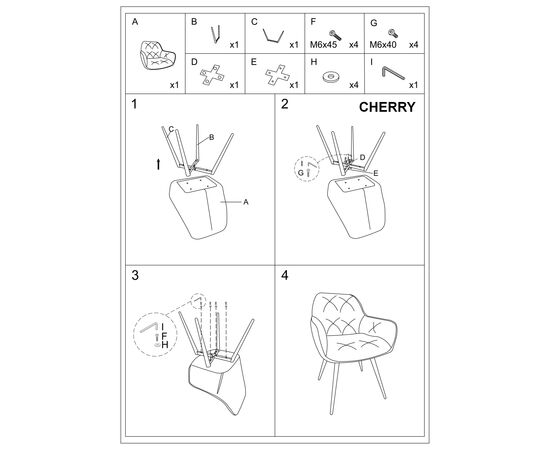 A
x1

B
x1

C
x1

F
M6x45 x4

G
M6x40 x4

D
x1

E
x1

H
x4

I
x1

1
C
B
A

2
CHERRY
I
G
D
E

3
I
F
H

4