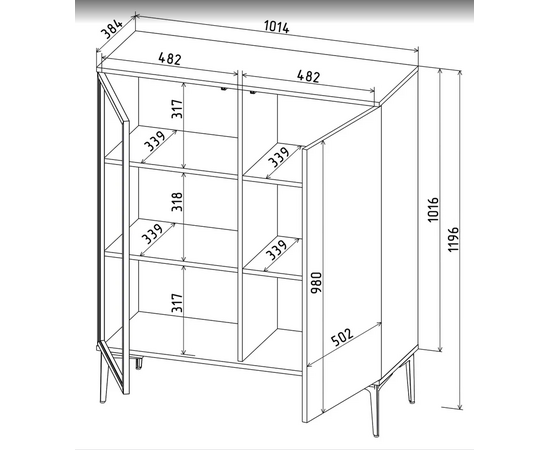 384
1014
482
482
317
339
339
318
339
339
317
980
502
1016
1196