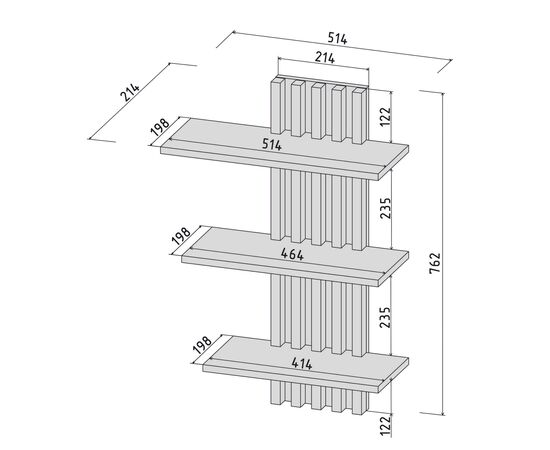 514
214
214
122
198
514
235
198
464
762
235
198
414
122