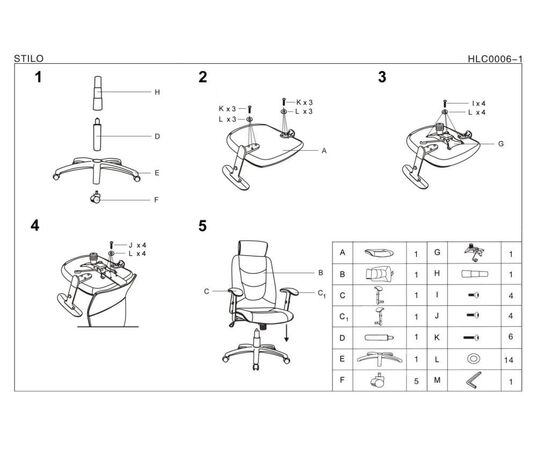 STILO

HLC0006-1

1

H

D

E

F

2

K x 3

L x 3

K x 3

L x 3

A

3

I x 4

L x 4

G

4

J x 4

L x 4

5

B

C

$C_1$

| A | | 1 | G | | 1 |
|---|---|---|---|---|---|
| B | | 1 | H | | 1 |
| C | | 1 | I | | 4 |
| $C_1$ | | 1 | J | | 4 |
| D | | 1 | K | | 6 |
| E | | 1 | L | | 14 |
| F | | 5 | M | | 1 |