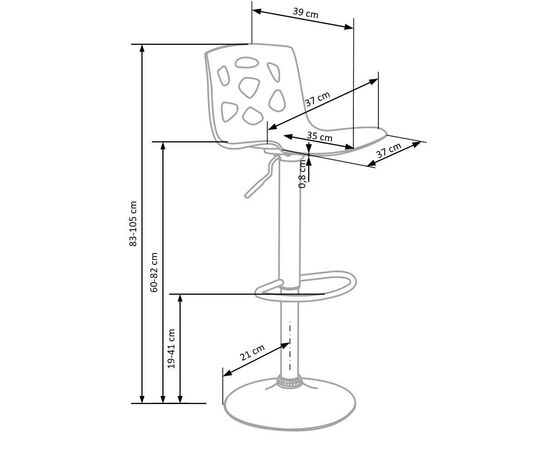 39 cm
37 cm
35 cm
37 cm
0,8 cm
83-105 cm
60-82 cm
19-41 cm
21 cm