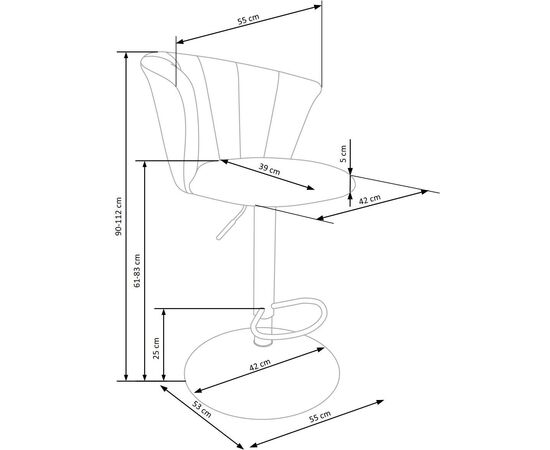 55 cm
5 cm
39 cm
42 cm
90-112 cm
61-83 cm
25 cm
42 cm
53 cm
55 cm