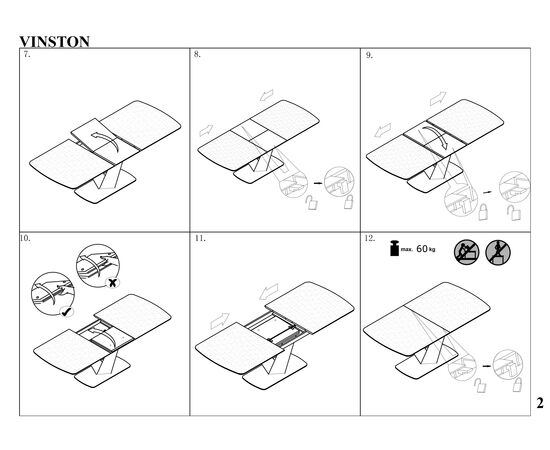 VINSTON

7.

8.

9.

10.

11.

12.

max. 60 kg

2