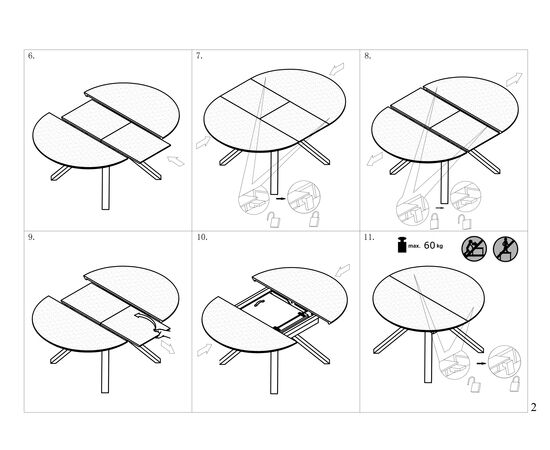 6.

7.

8.

9.

10.

11.

max. 60 kg

2