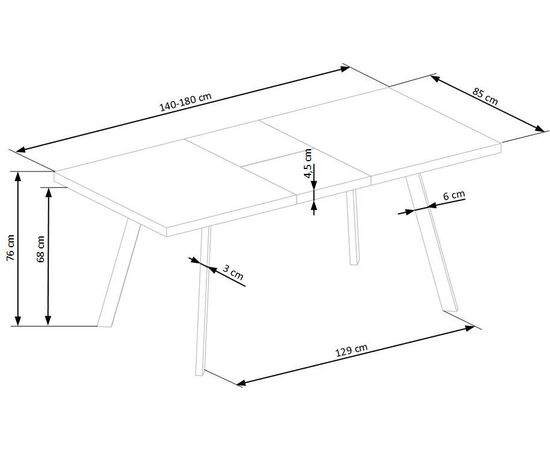 140-180 cm

85 cm

4,5 cm

6 cm

76 cm

68 cm

3 cm

129 cm