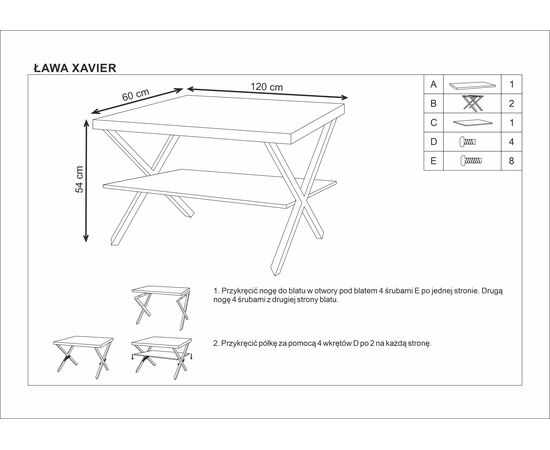 ŁAWA XAVIER

60 cm

120 cm

54 cm

| A | | 1 |
|---|---|---|
| B | | 2 |
| C | | 1 |
| D | | 4 |
| E | | 8 |

1. Przykręcić nogę do blatu w otwory pod blatem 4 śrubami E po jednej stronie. Drugą nogę 4 śrubami z drugiej strony blatu.

2. Przykręcić półkę za pomocą 4 wkrętów D po 2 na każdą stronę.