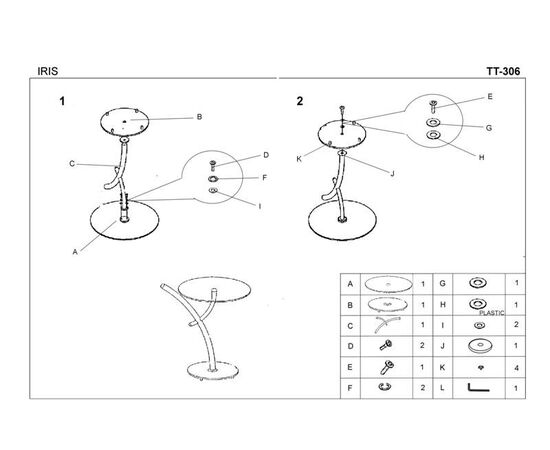 IRIS

TT-306

1

B

C

D

F

I

A

2

E

G

H

K

J

| A | | 1 | G | | 1 |
|---|---|---|---|---|---|
| B | | 1 | H | PLASTIC | 1 |
| C | | 1 | I | | 2 |
| D | | 2 | J | | 1 |
| E | | 1 | K | | 4 |
| F | | 2 | L | | 1 |