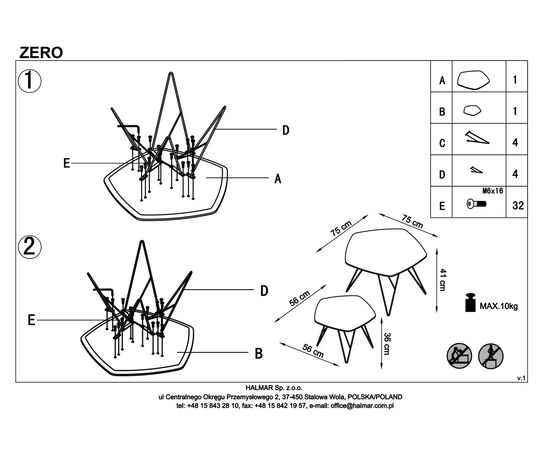 ZERO

1

D

E

A

2

D

E

B

| A | | 1 |
|---|---|---|
| B | | 1 |
| C | | 4 |
| D | | 4 |
| E | M6x16 | 32 |

75 cm

75 cm

41 cm

56 cm

56 cm

36 cm

MAX.10kg

v.1

HALMAR Sp. z.o.o.
ul Centralnego Okręgu Przemysłowego 2, 37-450 Stalowa Wola, POLSKA/POLAND
tel: +48 15 843 28 10, fax: +48 15 842 19 57, e-mail: office@halmar.com.pl