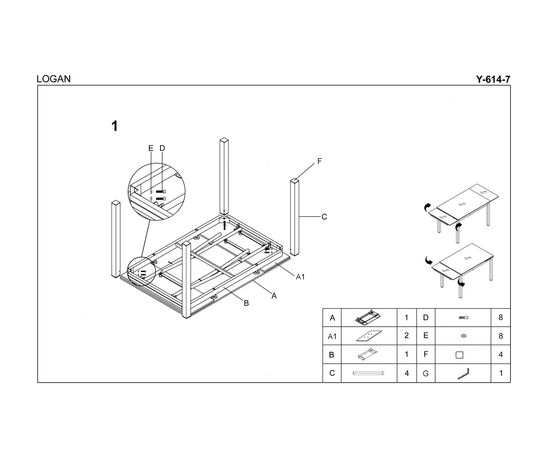 LOGAN

Y-614-7

1

E D

F

C

A1

A

B

| A | | 1 | D | | 8 |
|---|---|---|---|---|---|
| A1 | | 2 | E | | 8 |
| B | | 1 | F | | 4 |
| C | | 4 | G | | 1 |