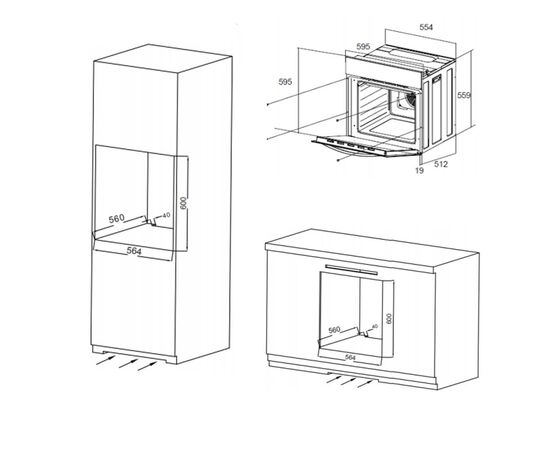 554
595
595
559
19
512
560
40
600
564
560
40
600
564