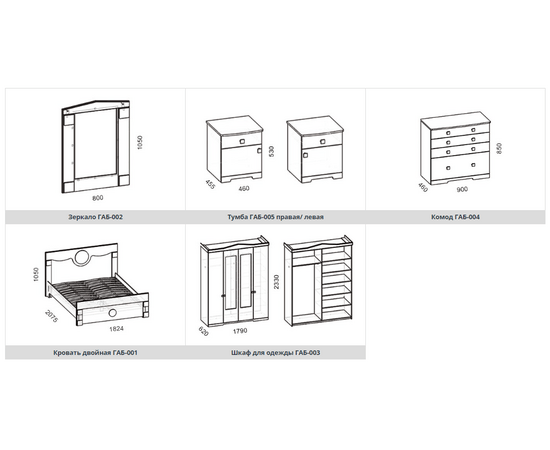 1050
800
Зеркало ГАБ-002

530
455
460
Тумба ГАБ-005 правая/ левая

850
460
900
Комод ГАБ-004

1050
2075
1824
Кровать двойная ГАБ-001

2330
620
1790
Шкаф для одежды ГАБ-003