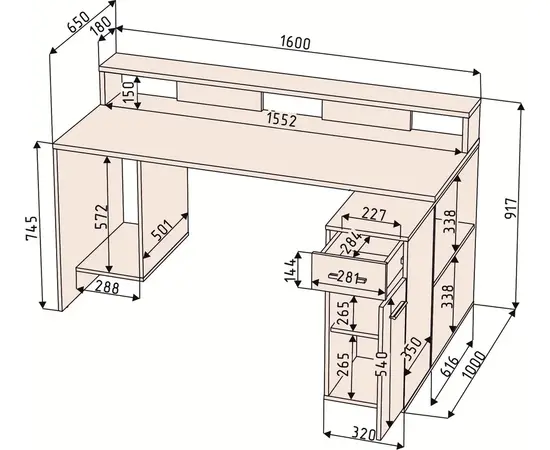 650
180
1600
150
1552
745
572
501
288
227
284
144
281
338
338
917
265
265
540
350
616
1000
320