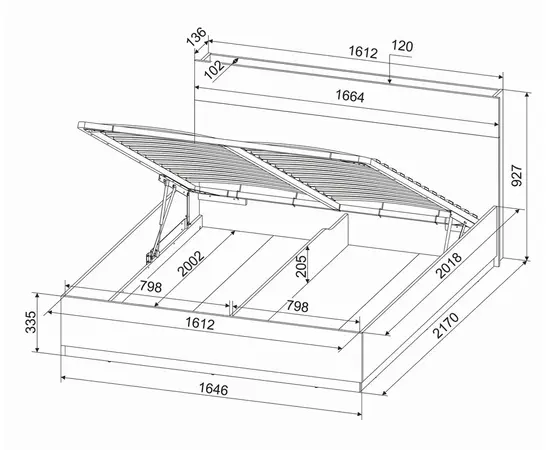 136
1612
120
102
1664
927
2002
205
2018
798
798
335
1612
2170
1646