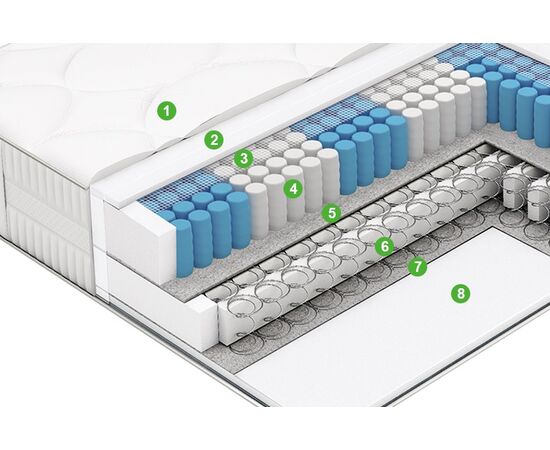 1
2
3
4
5
6
7
8