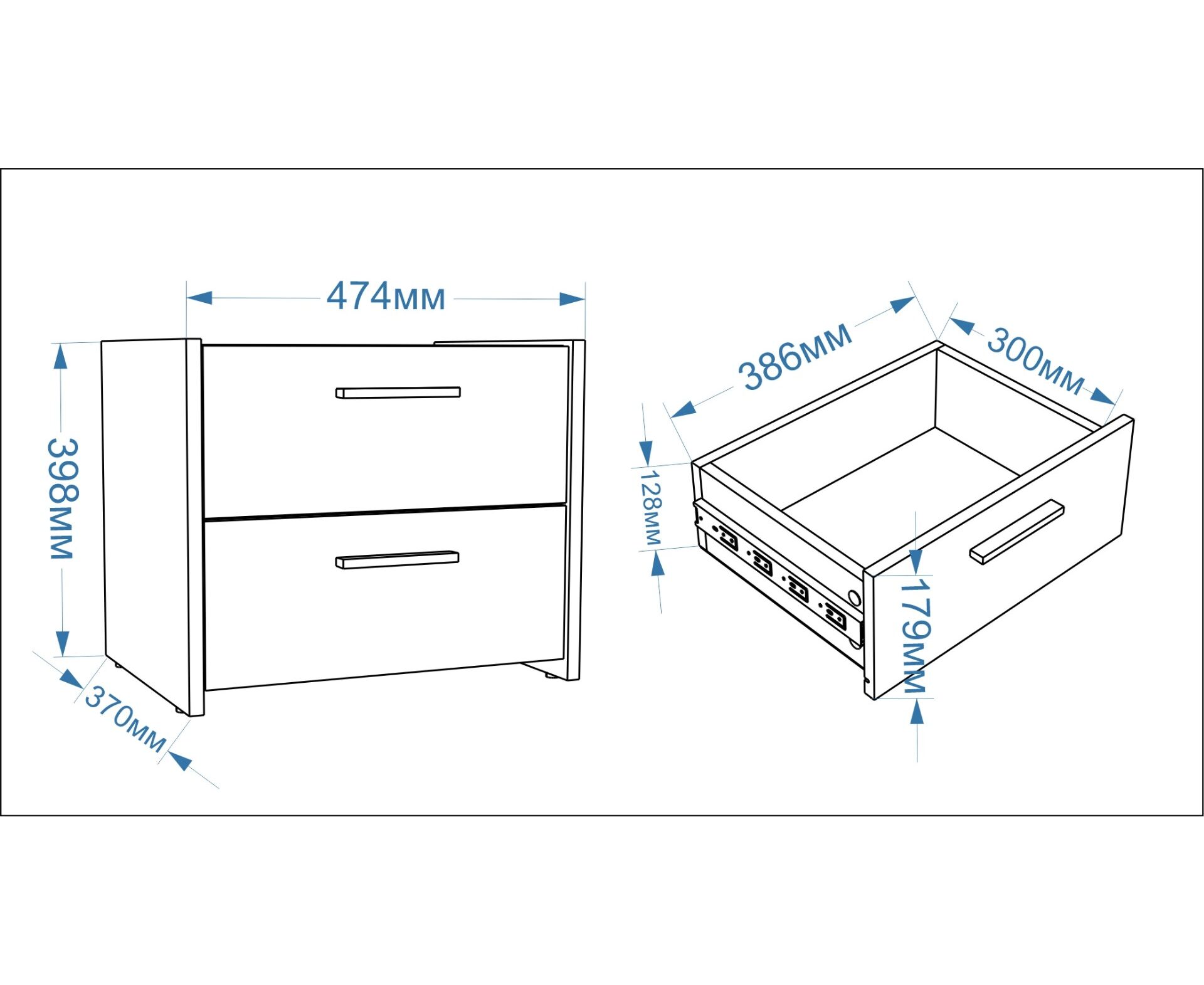 474мм

398мм

370мм

386мм

300мм

128мм

179мм