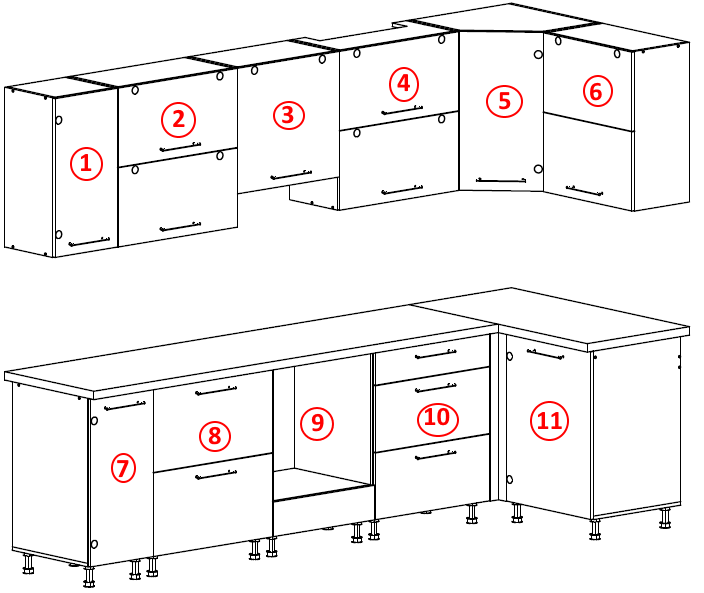 1
2
3
4
5
6
7
8
9
10
11